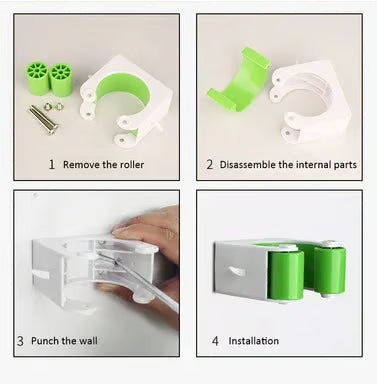 1 Remove the roller

2 Disassemble the internal parts

3 Punch the wall

4 Installation